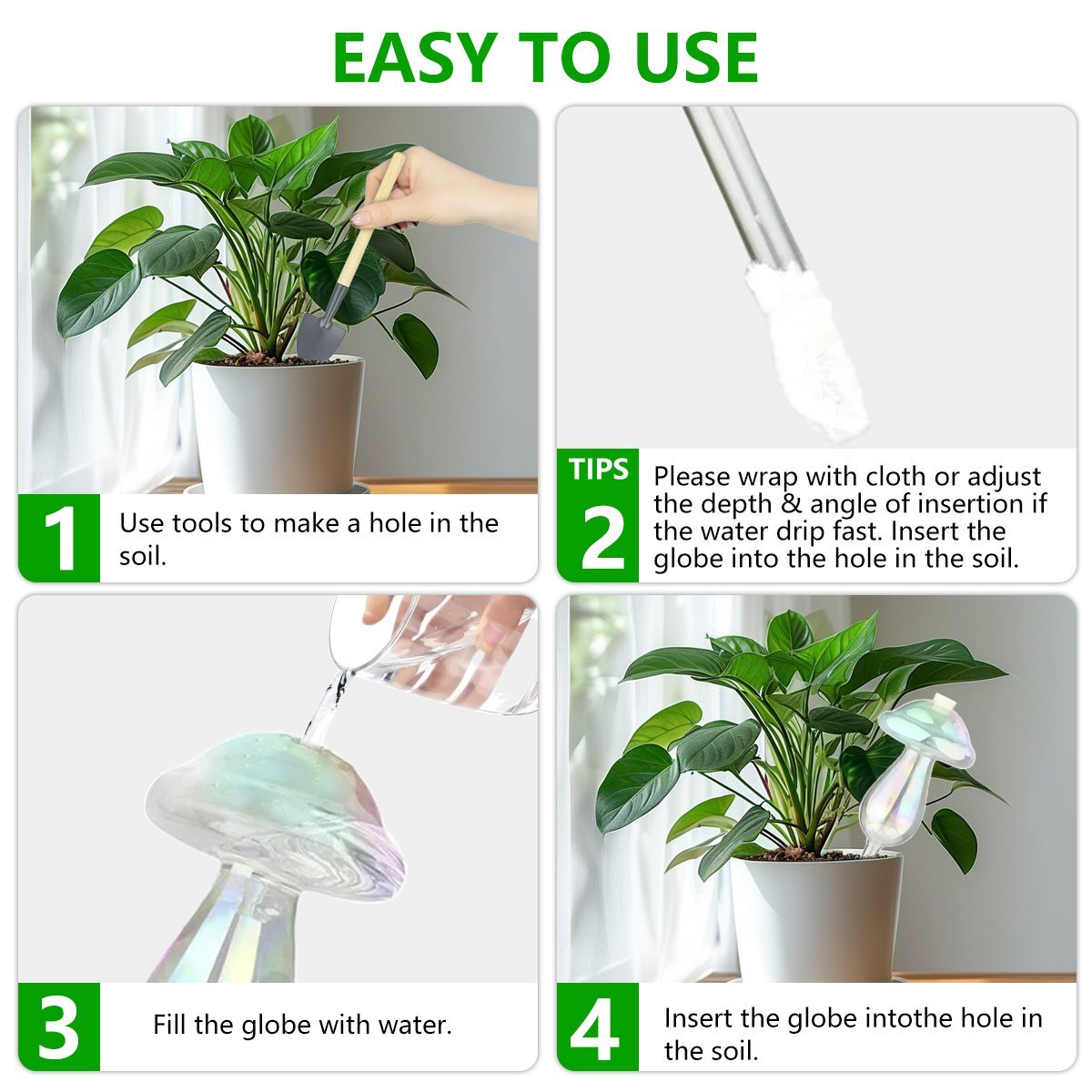 EASY TO USE

1 Use tools to make a hole in the soil.

TIPS 2 Please wrap with cloth or adjust the depth & angle of insertion if the water drip fast. Insert the globe into the hole in the soil.

3 Fill the globe with water.

4 Insert the globe intothe hole in the soil.